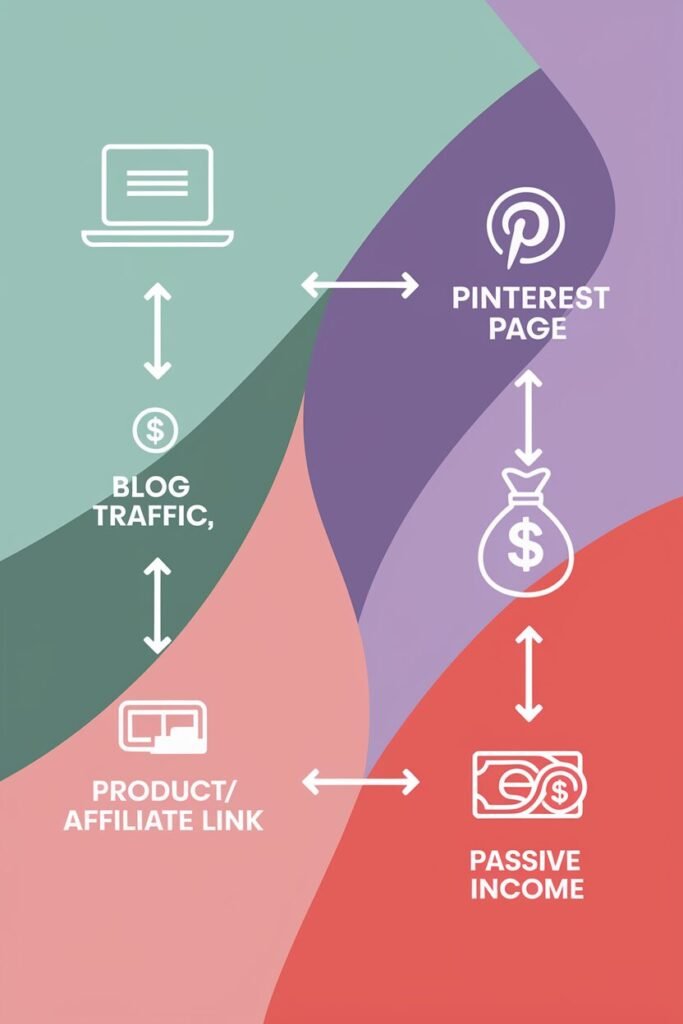 PINTEREST PAGE

$

BLOG TRAFFIC,

$

PRODUCT/ AFFILIATE LINK

$

PASSIVE INCOME